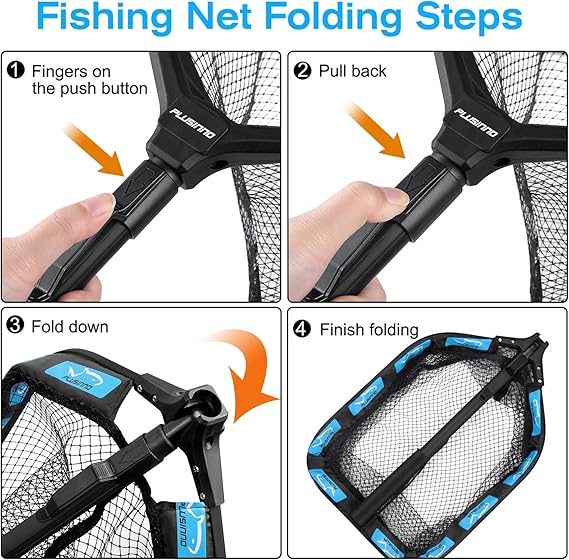 Fishing Net Folding Steps

❶ Fingers on the push button

PLUSINNO

❷ Pull back

PLUSINNO

❸ Fold down

PLUSINNO

PLUSINNO

❹ Finish folding